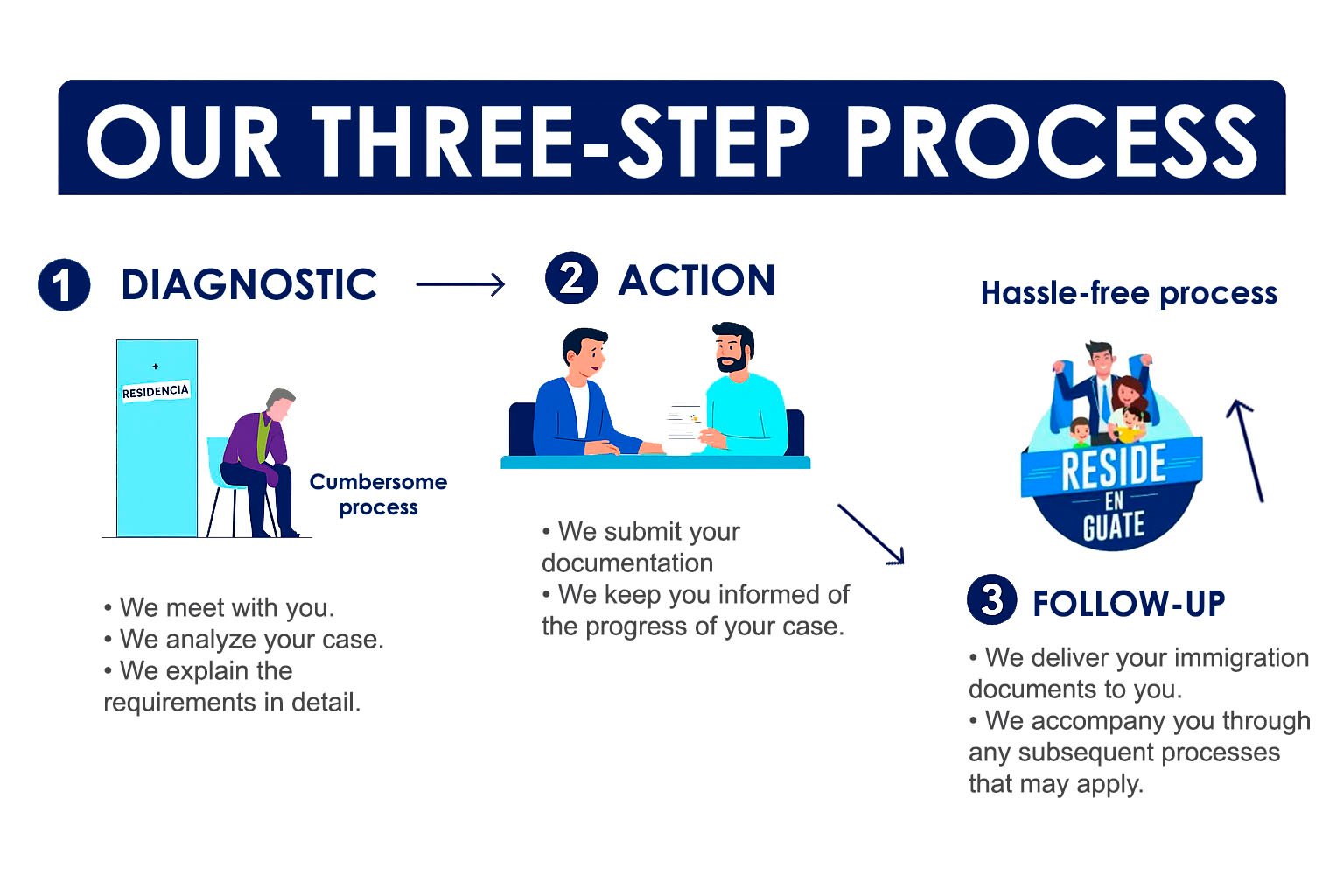 OUR THREE-STEP PROCESS

1 DIAGNOSTIC

RESIDENCIA

Cumbersome process

• We meet with you.
• We analyze your case.
• We explain the requirements in detail.

2 ACTION

• We submit your documentation
• We keep you informed of the progress of your case.

Hassle-free process

RESIDE EN GUATE

3 FOLLOW-UP

• We deliver your immigration documents to you.
• We accompany you through any subsequent processes that may apply.